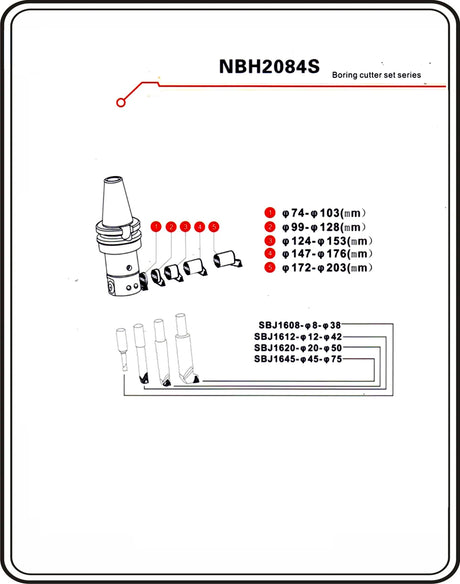 NBH2084S
Boring cutter set series

1 2 3 4 5

1 φ74-φ103(mm)
2 φ99-φ128(mm)
3 φ124-φ153(mm)
4 φ147-φ176(mm)
5 φ172-φ203(mm)

SBJ1608-φ8-φ38
SBJ1612-φ12-φ42
SBJ1620-φ20-φ50
SBJ1645-φ45-φ75