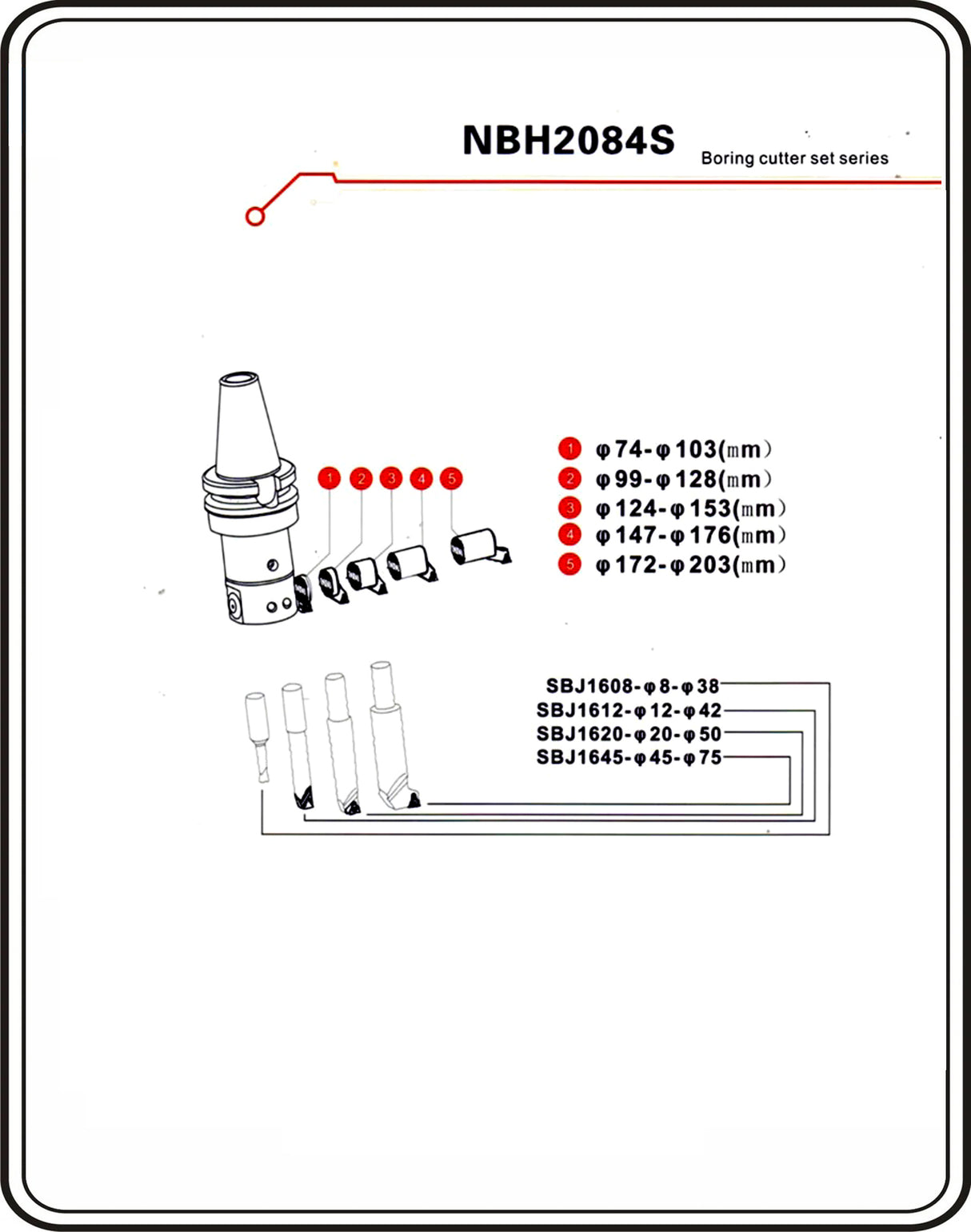 NBH2084S Boring cutter set series

1 2 3 4 5

1 φ74-φ103(mm)
2 φ99-φ128(mm)
3 φ124-φ153(mm)
4 φ147-φ176(mm)
5 φ172-φ203(mm)

SBJ1608-φ8-φ38
SBJ1612-φ12-φ42
SBJ1620-φ20-φ50
SBJ1645-φ45-φ75