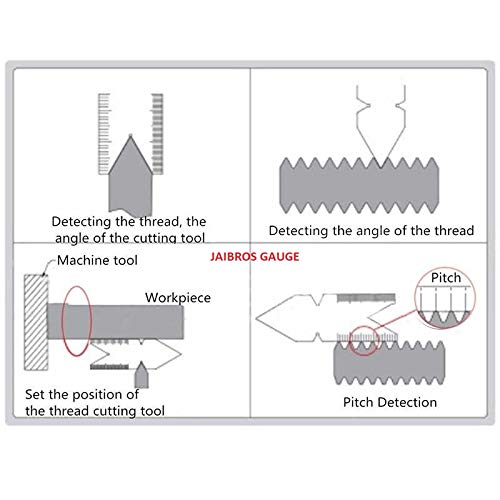 Detecting the thread, the angle of the cutting tool

Detecting the angle of the thread

JAIBROS GAUGE

Machine tool

Workpiece

Set the position of the thread cutting tool

Pitch

Pitch Detection