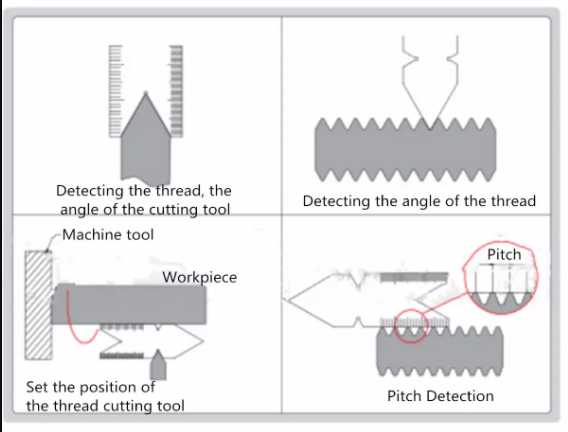 Detecting the thread, the angle of the cutting tool

Detecting the angle of the thread

Machine tool

Workpiece

Set the position of the thread cutting tool

Pitch

Pitch Detection