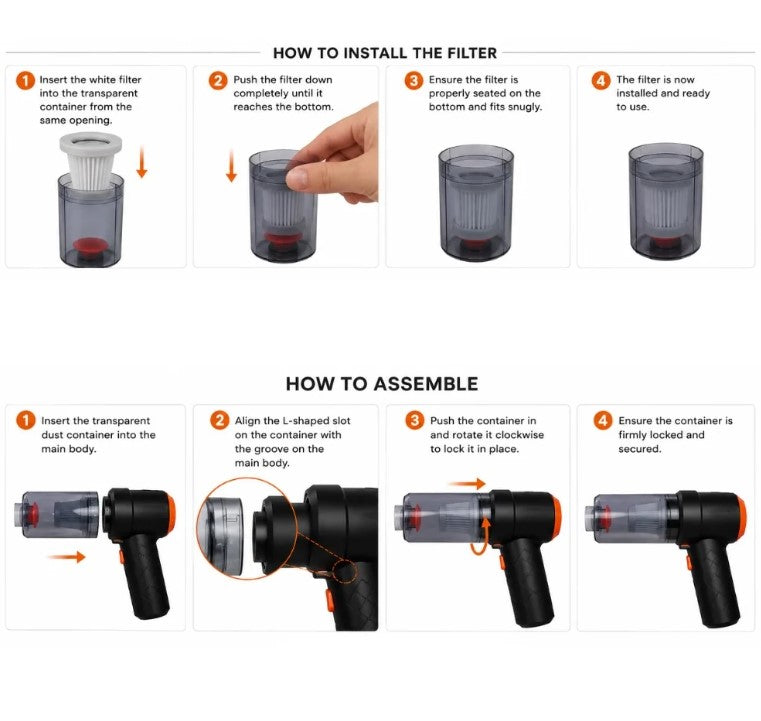 HOW TO INSTALL THE FILTER

1 Insert the white filter into the transparent container from the same opening.

2 Push the filter down completely until it reaches the bottom.

3 Ensure the filter is properly seated on the bottom and fits snugly.

4 The filter is now installed and ready to use.

HOW TO ASSEMBLE

1 Insert the transparent dust container into the main body.

2 Align the L-shaped slot on the container with the groove on the main body.

3 Push the container in and rotate it clockwise to lock it in place.

4 Ensure the container is firmly locked and secured.